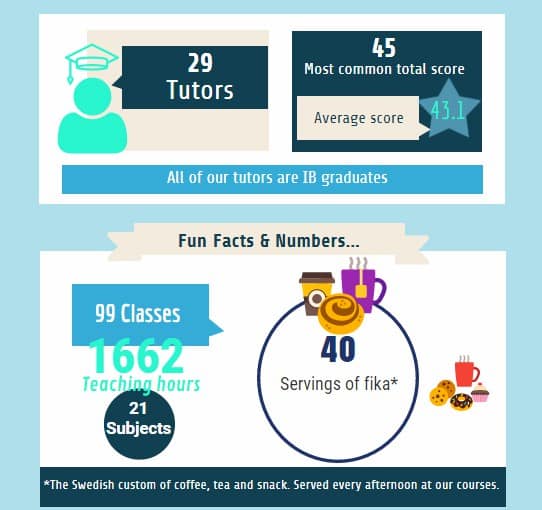 29
Tutors

45
Most common total score

Average score

43.1

All of our tutors are IB graduates

Fun Facts & Numbers...

99 Classes

1662
Teaching hours

21
Subjects

40
Servings of fika*

*The Swedish custom of coffee, tea and snack. Served every afternoon at our courses.